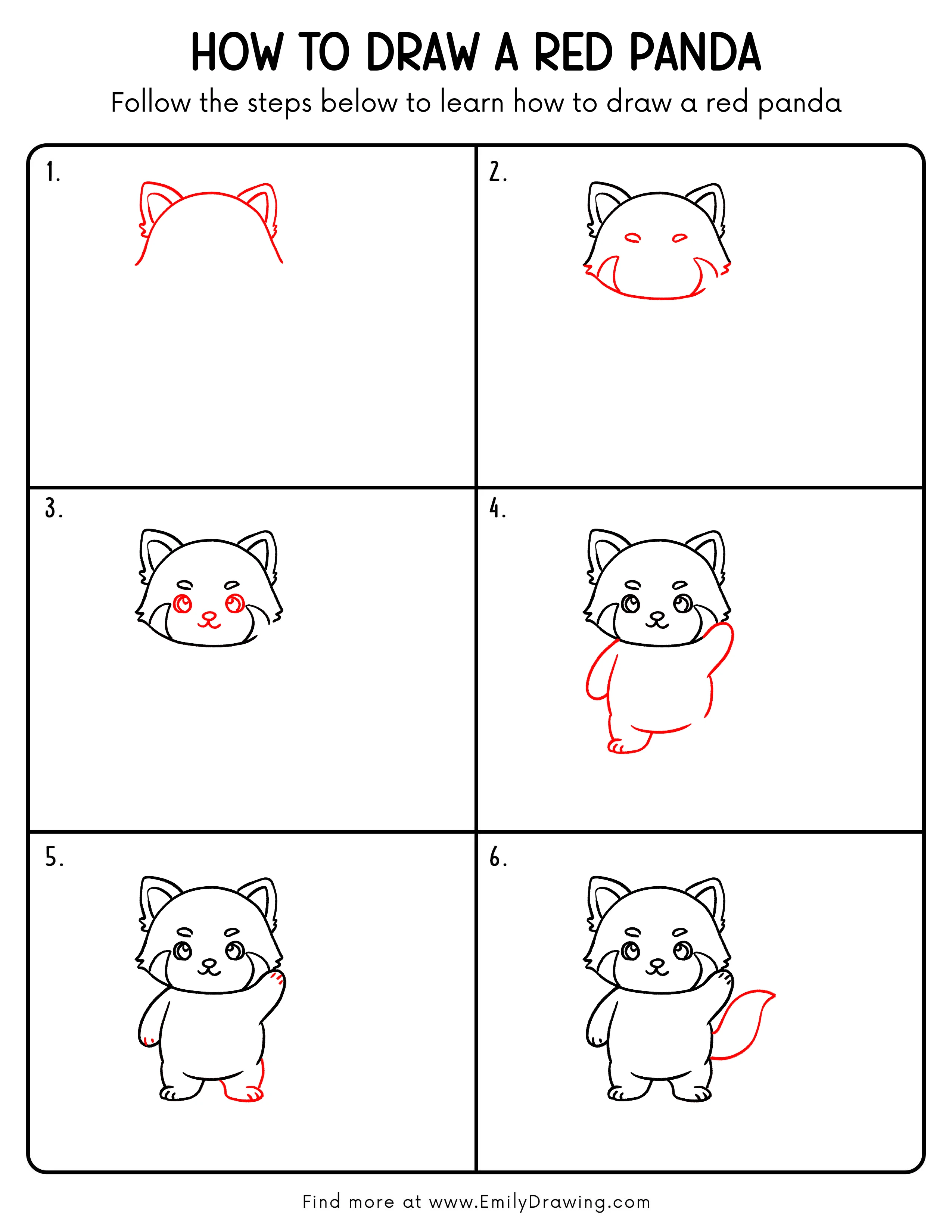 HOW TO DRAW A RED PANDA

Follow the steps below to learn how to draw a red panda

1.

2.

3.

4.

5.

6.

Find more at www.EmilyDrawing.com